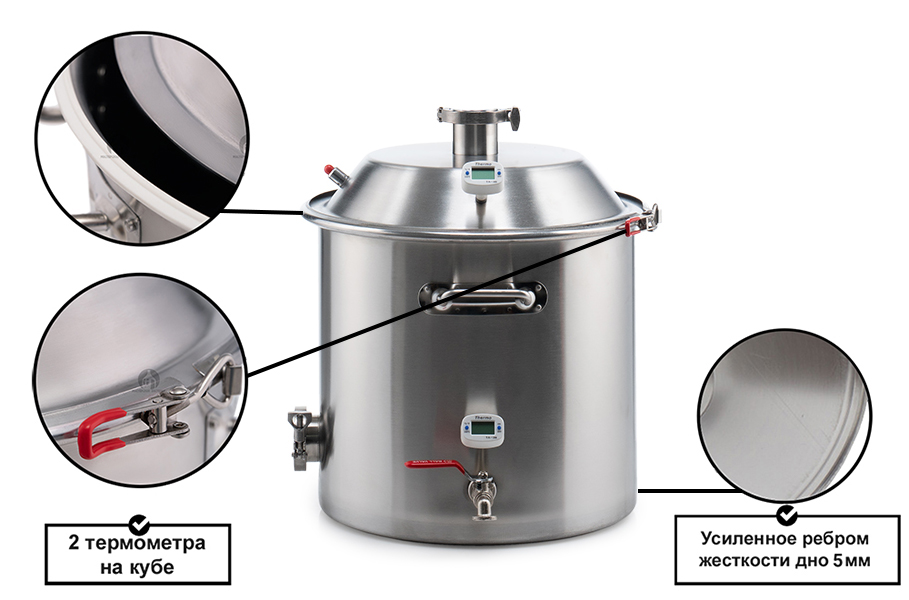 Thermo

Thermo

2 термометра на кубе

Усиленное ребром жесткости дно 5мм